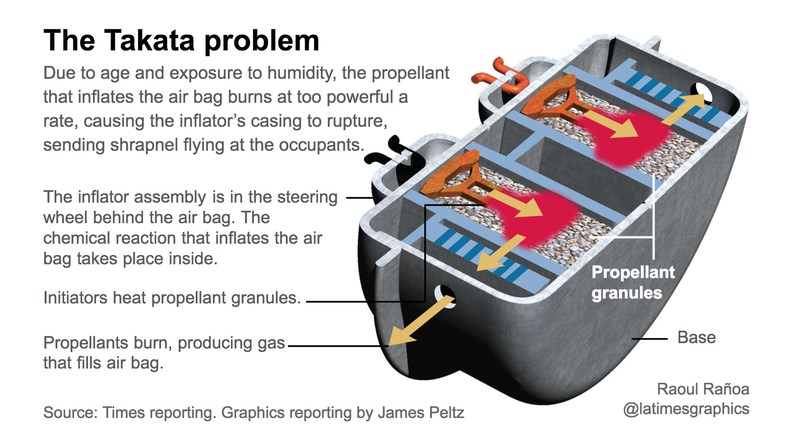 The Takata problem

Due to age and exposure to humidity, the propellant that inflates the air bag burns at too powerful a rate, causing the inflator's casing to rupture, sending shrapnel flying at the occupants.

The inflator assembly is in the steering wheel behind the air bag. The chemical reaction that inflates the air bag takes place inside.

Initiators heat propellant granules.

Propellants burn, producing gas that fills air bag.

Propellant granules

Base

Raoul Rañoa
@latimesgraphics

Source: Times reporting. Graphics reporting by James Peltz